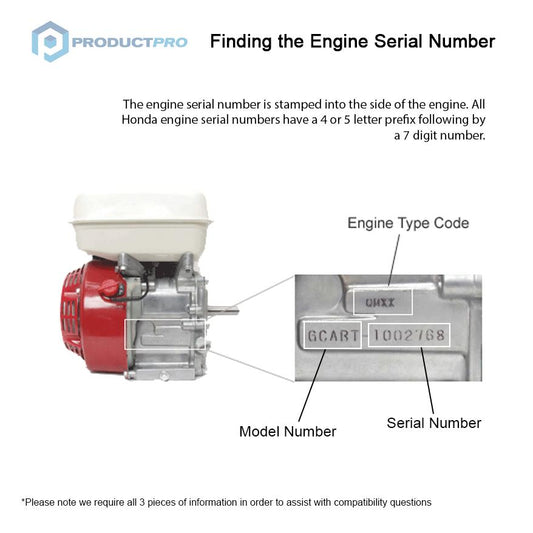 PRODUCTPRO

Finding the Engine Serial Number

The engine serial number is stamped into the side of the engine. All Honda engine serial numbers have a 4 or 5 letter prefix following by a 7 digit number.

Engine Type Code

QHXX

GCART-1002768

Model Number

Serial Number

*Please note we require all 3 pieces of information in order to assist with compatibility questions